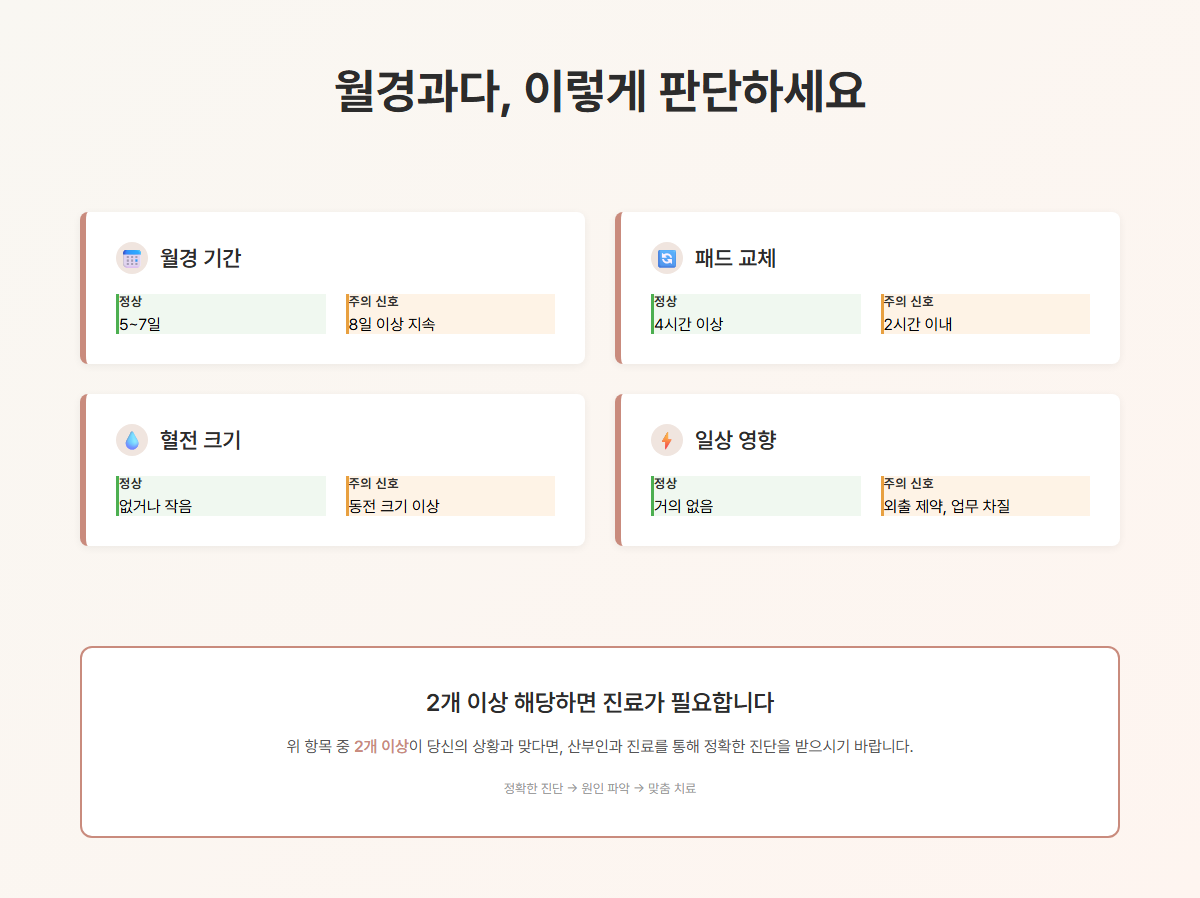 월경과다, 이렇게 판단하세요

월경 기간

정상
5~7일

주의 신호
8일 이상 지속

패드 교체

정상
4시간 이상

주의 신호
2시간 이내

혈전 크기

정상
없거나 작음

주의 신호
동전 크기 이상

일상 영향

정상
거의 없음

주의 신호
외출 제약, 업무 차질

2개 이상 해당하면 진료가 필요합니다

위 항목 중 2개 이상이 당신의 상황과 맞다면, 산부인과 진료를 통해 정확한 진단을 받으시기 바랍니다.

정확한 진단 → 원인 파악 → 맞춤 치료