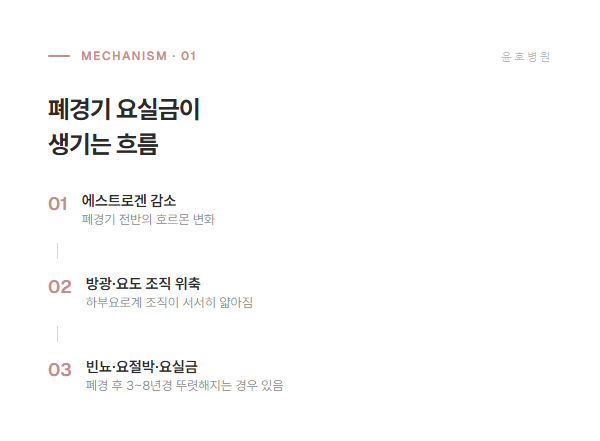 MECHANISM · 01

윤호병원

폐경기 요실금이
생기는 흐름

01
에스트로겐 감소
폐경기 전반의 호르몬 변화

02
방광·요도 조직 위축
하부요로계 조직이 서서히 얇아짐

03
빈뇨·요절박·요실금
폐경 후 3~8년경 뚜렷해지는 경우 있음