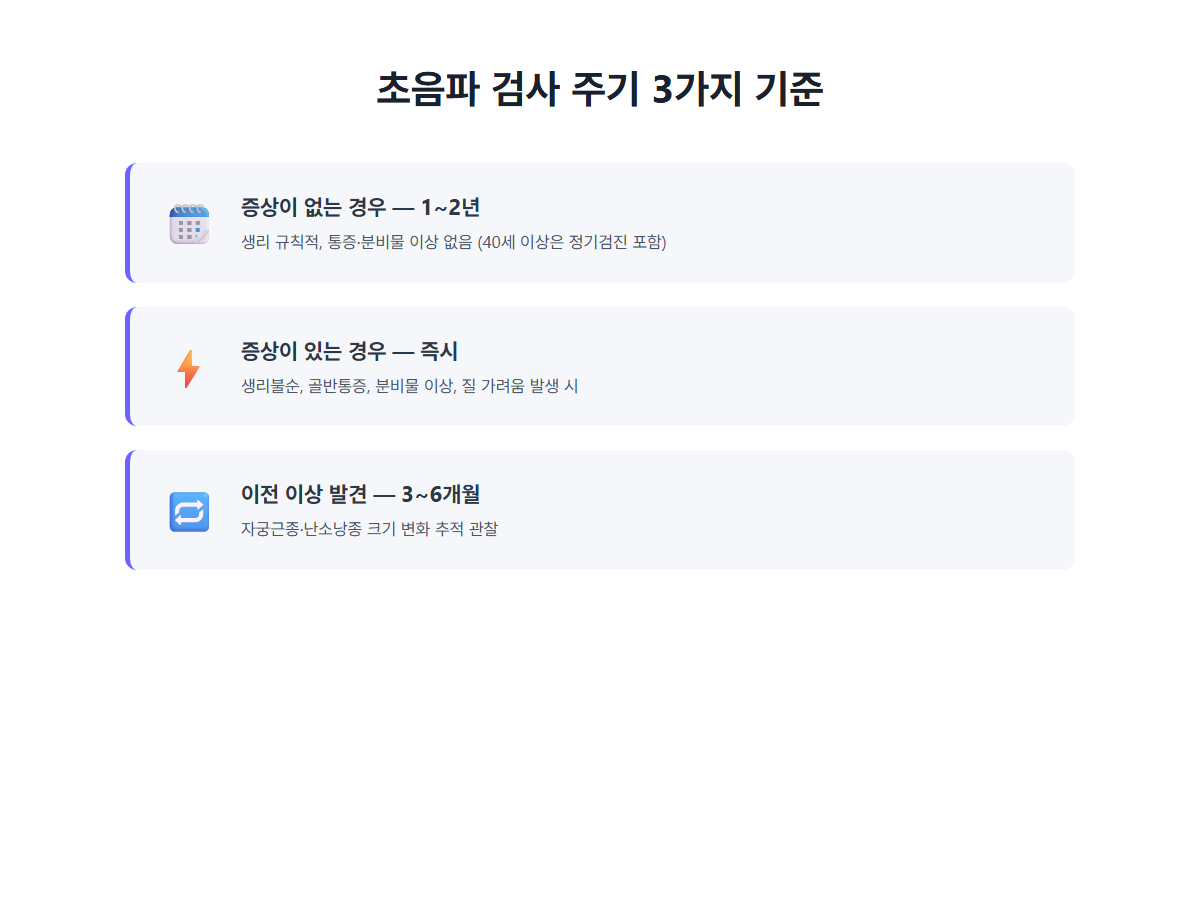 초음파 검사 주기 3가지 기준

증상이 없는 경우 — 1~2년

생리 규칙적, 통증·분비물 이상 없음 (40세 이상은 정기검진 포함)

증상이 있는 경우 — 즉시

생리불순, 골반통증, 분비물 이상, 질 가려움 발생 시

이전 이상 발견 — 3~6개월

자궁근종·난소낭종 크기 변화 추적 관찰